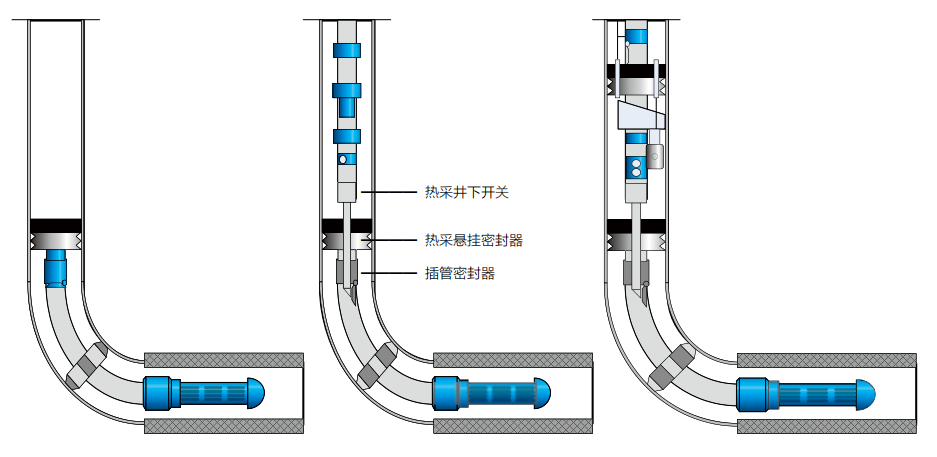 热采井下开关
热采悬挂密封器
插管密封器